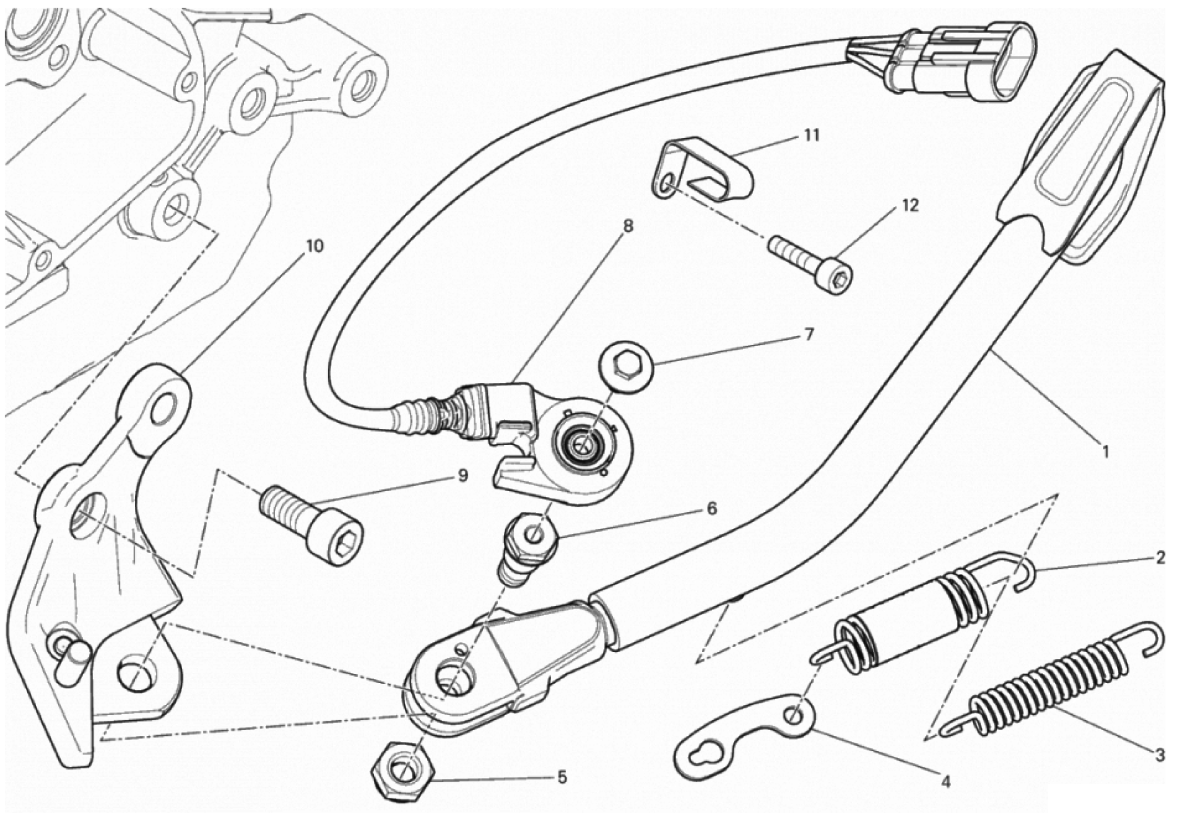 11
12
10
8
7
1
9
6
2
3
4
5