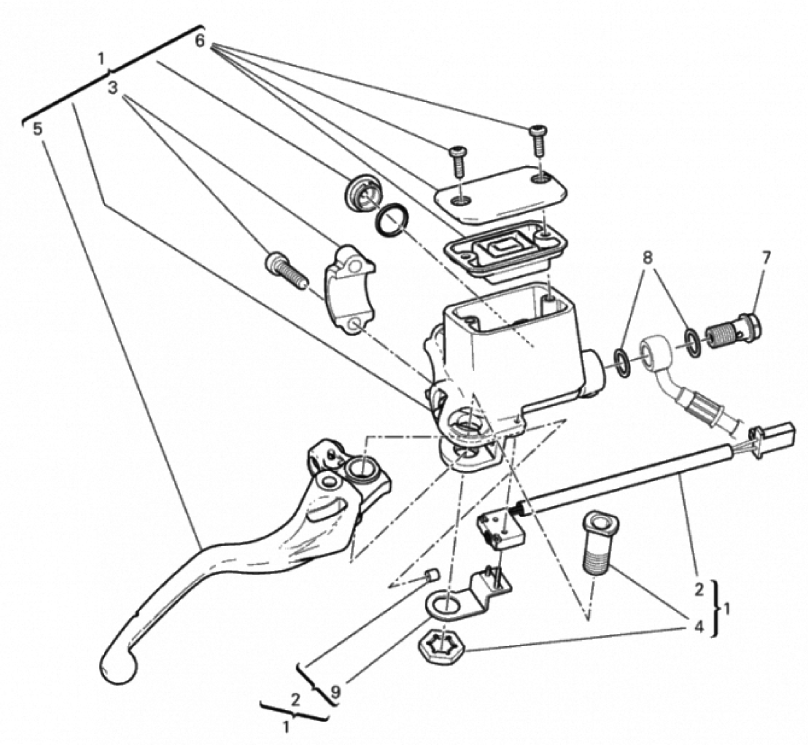 1
6
3
5
8
7
2
1
4
9
2
1