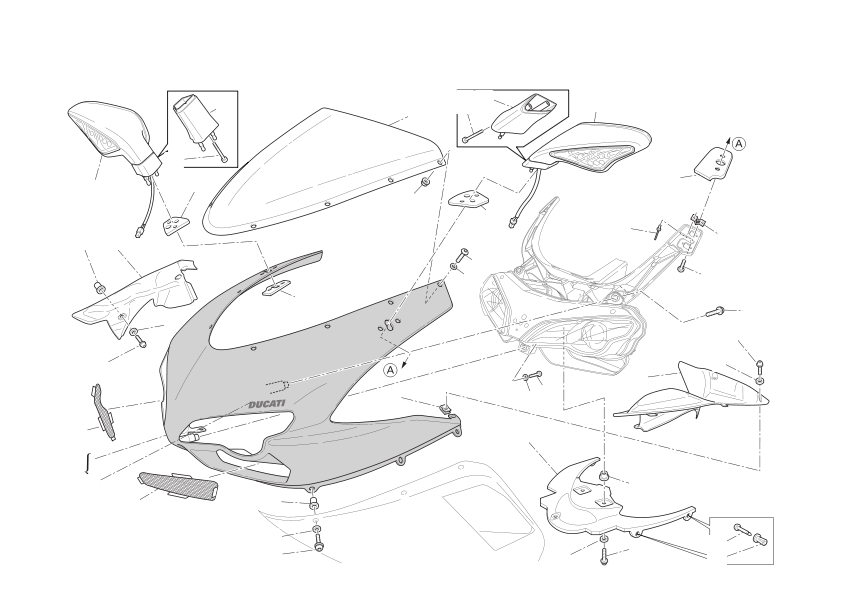 A

A

DUCATI