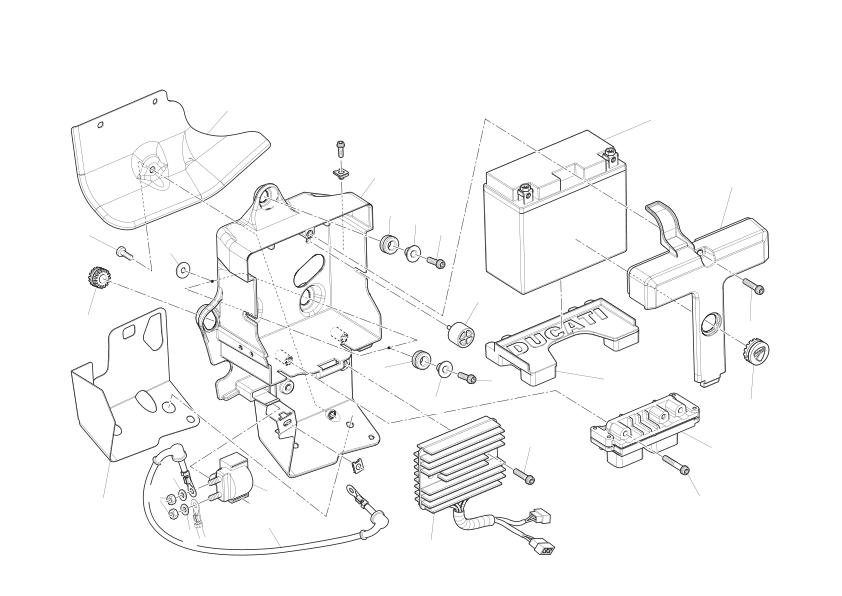 DUCATI