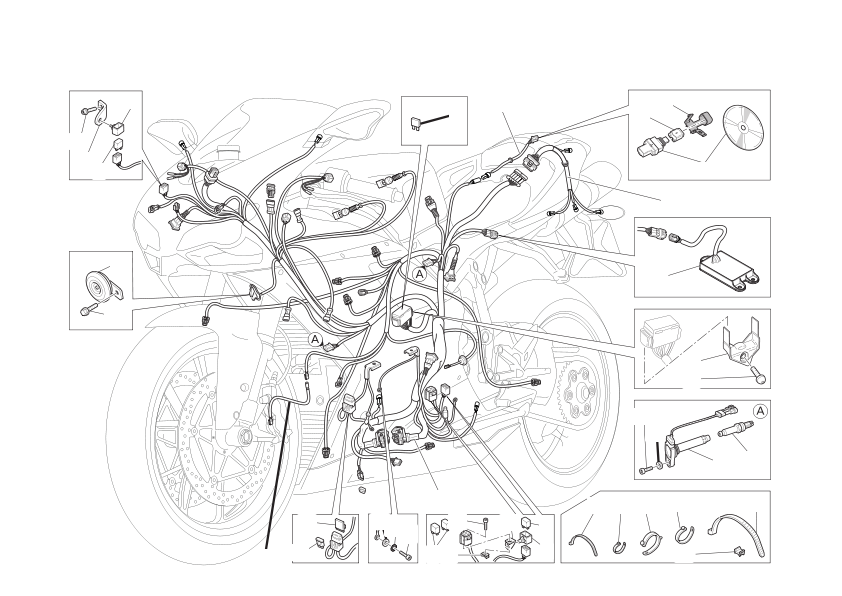 A
A
A