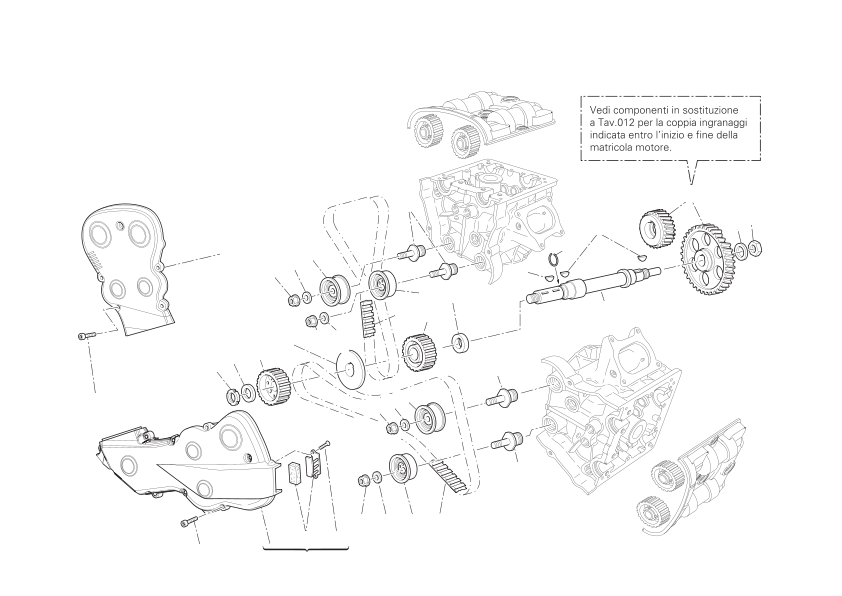 Vedi componenti in sostituzione a Tav.012 per la coppia ingranaggi indicata entro l'inizio e fine della matricola motore.