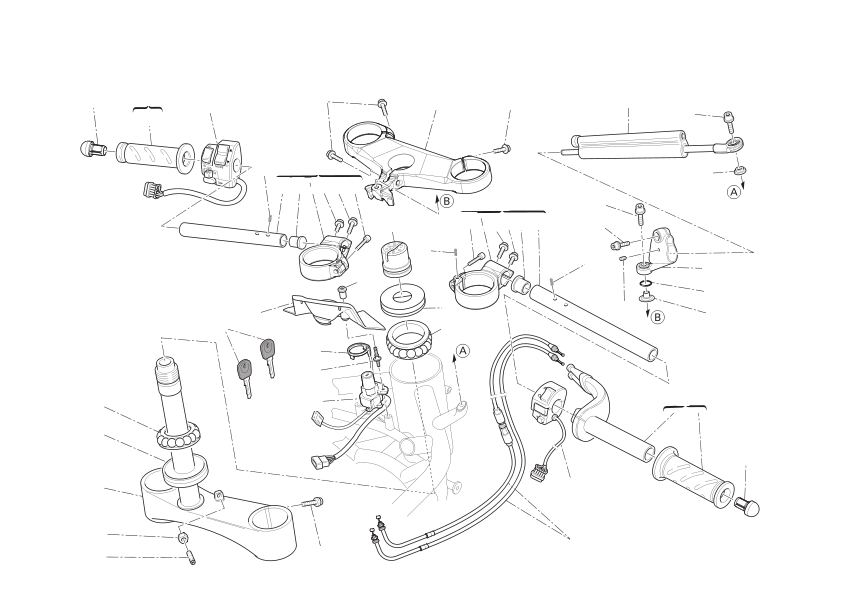 B

A

B

A