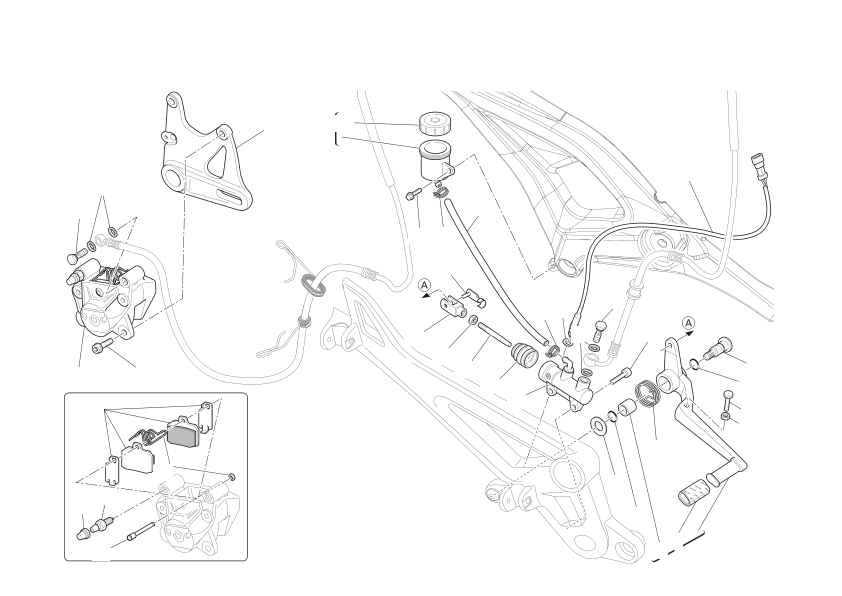 A

A