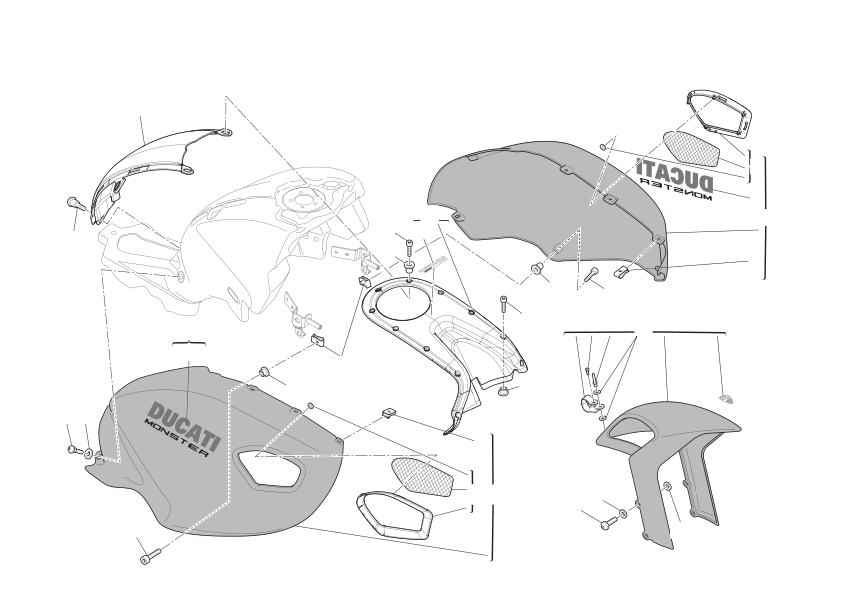 DUCATI
MONSTER

DUCATI
MONSTER