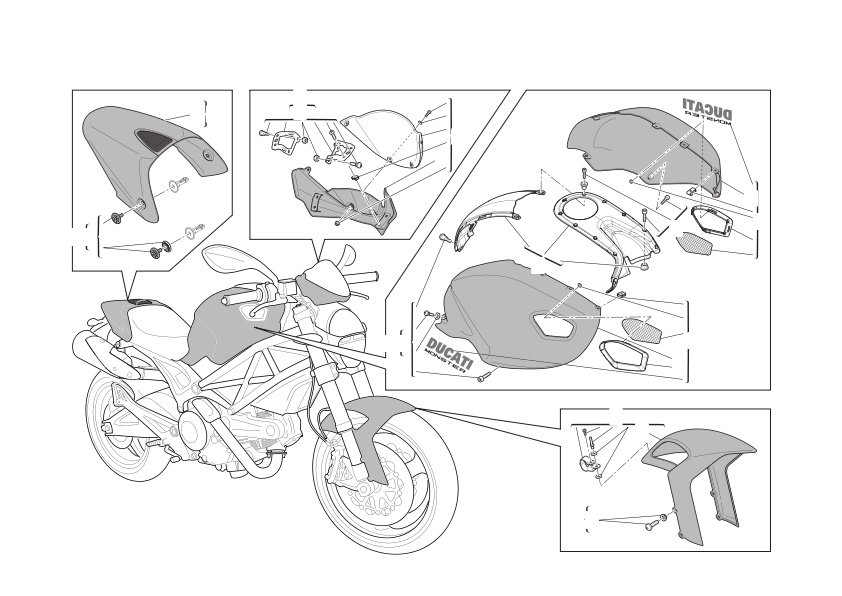 DUCATI
MONSTER
DUCATI
MONSTER