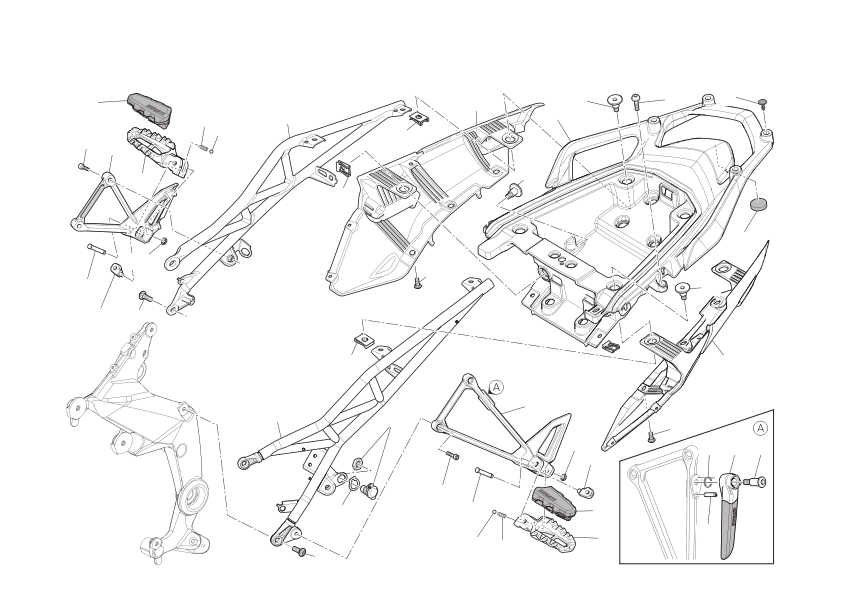 A

A