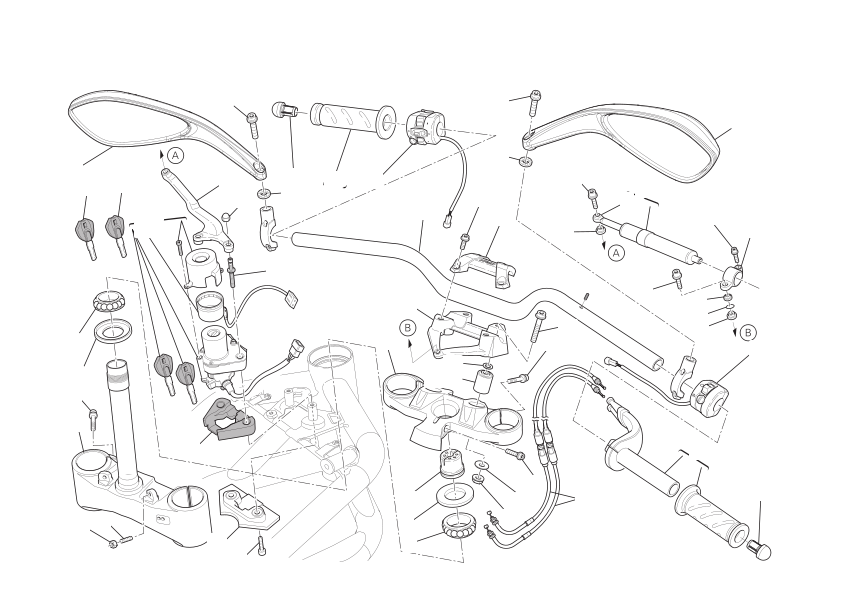 A
A
B
B