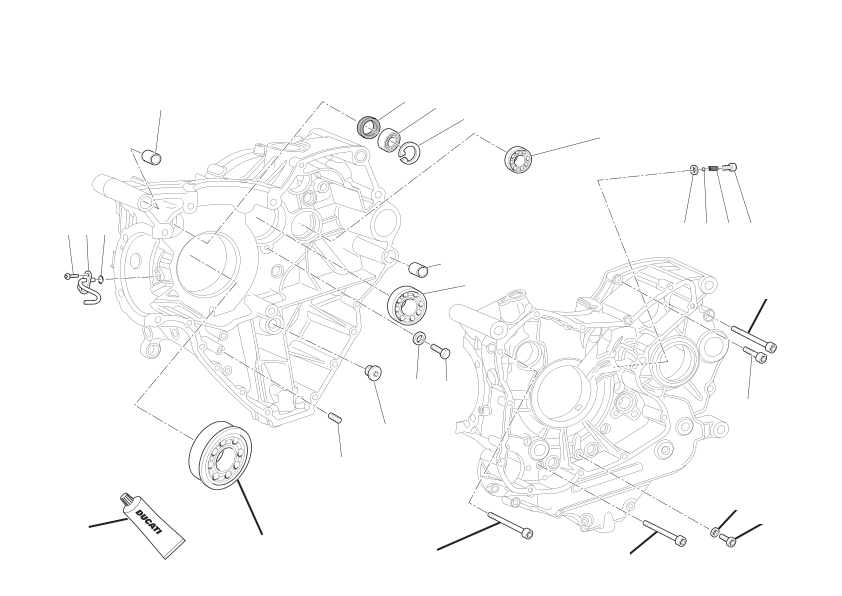 DUCATI