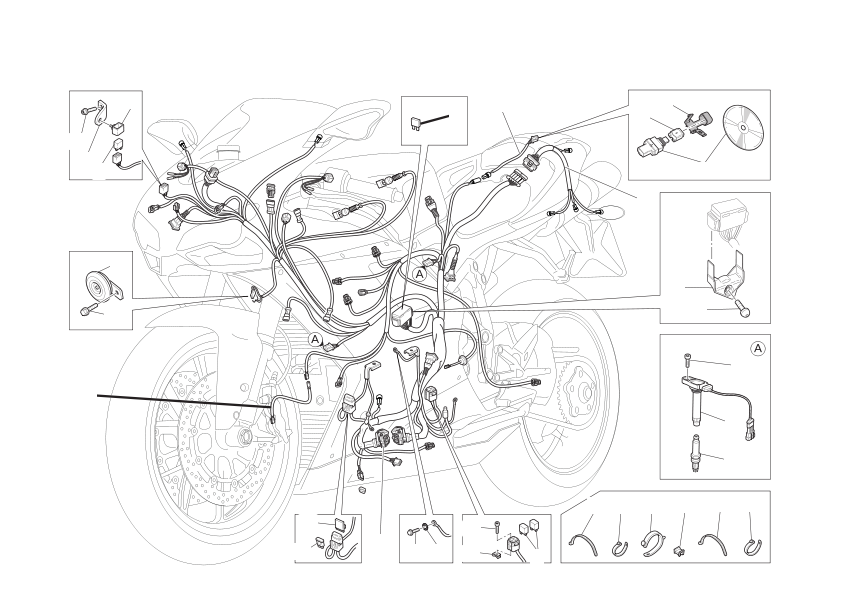 A
A
A