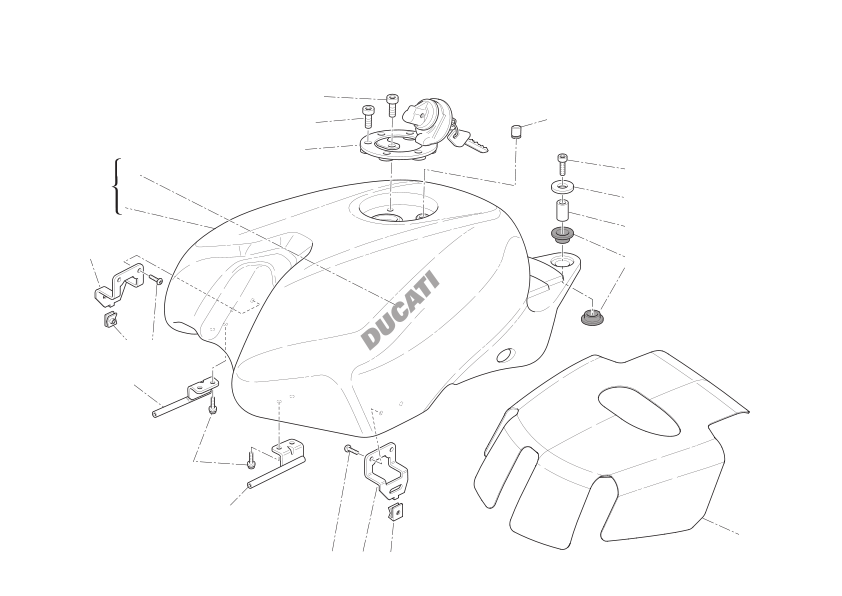 DUCATI