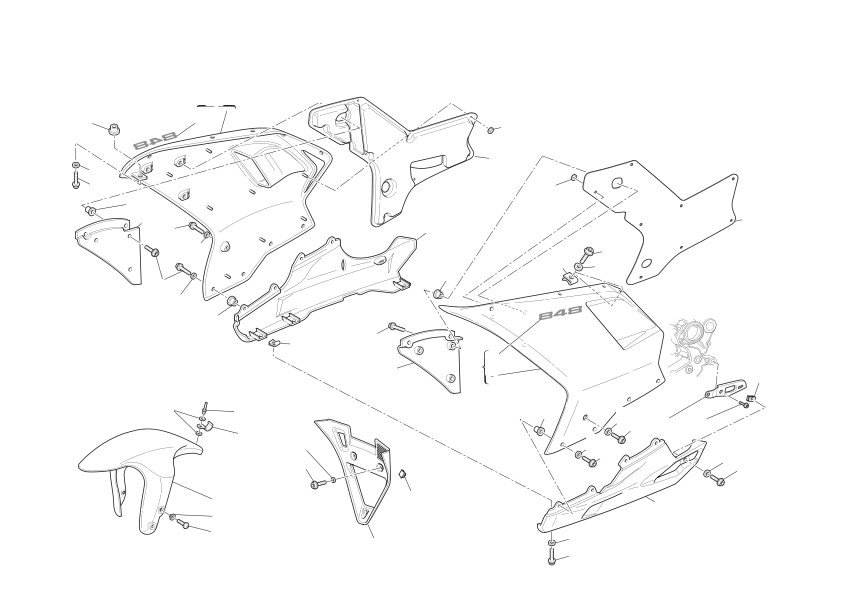 848

848