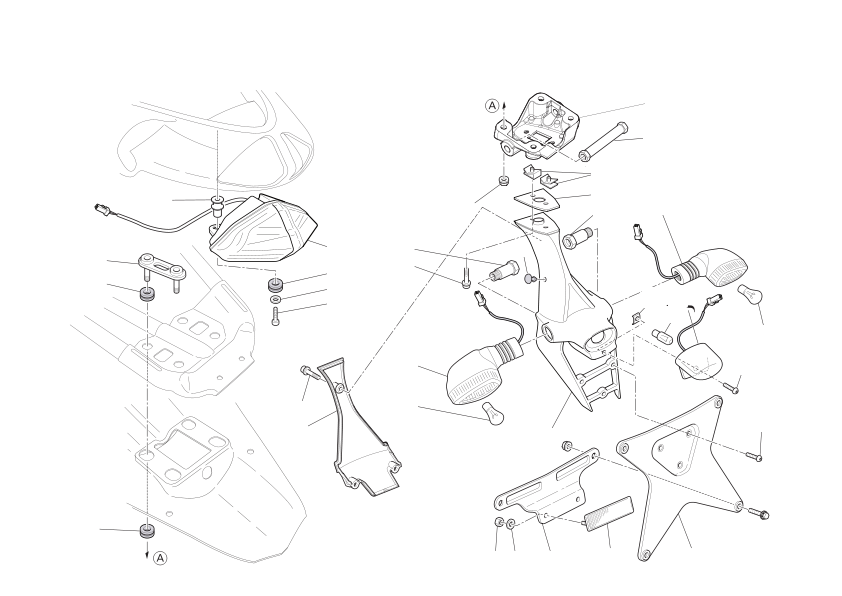 A

A