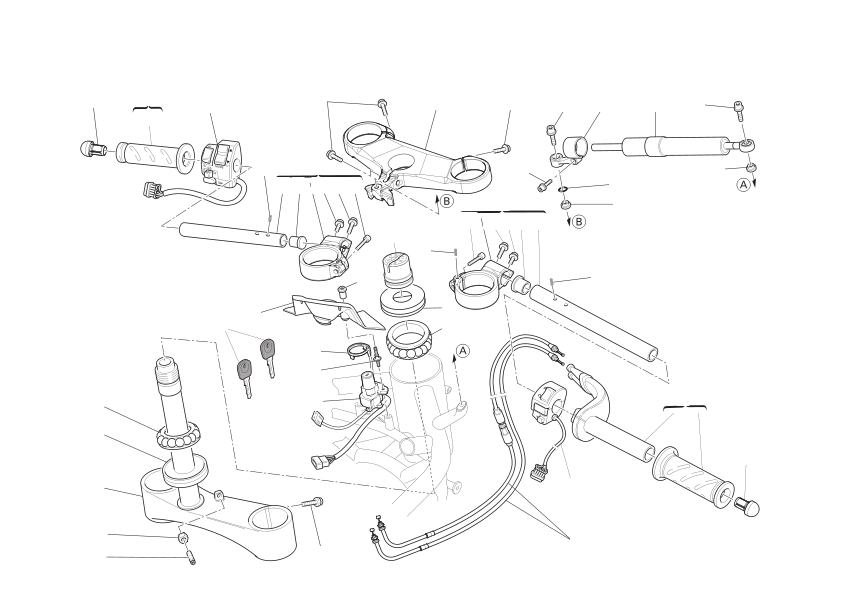 B
A
B
A