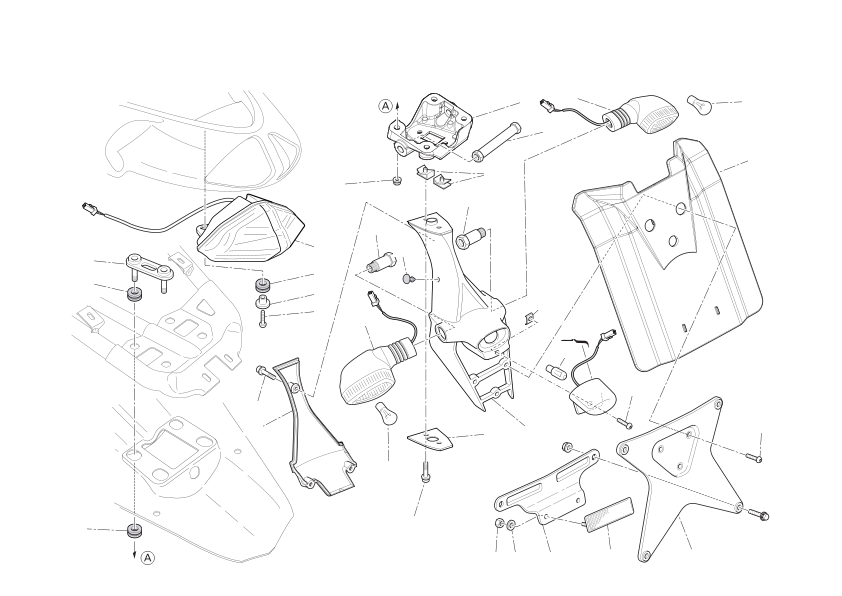 A

A