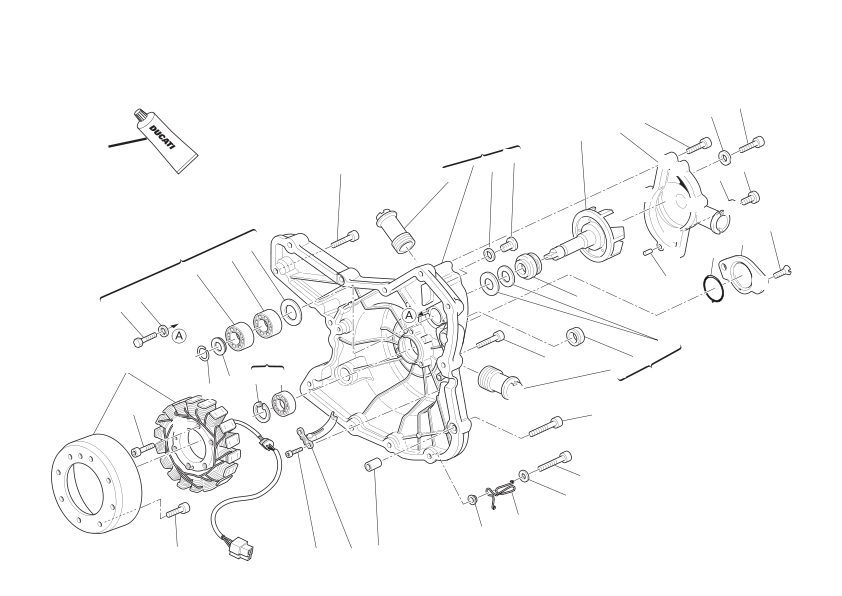 DUCATI

A

A