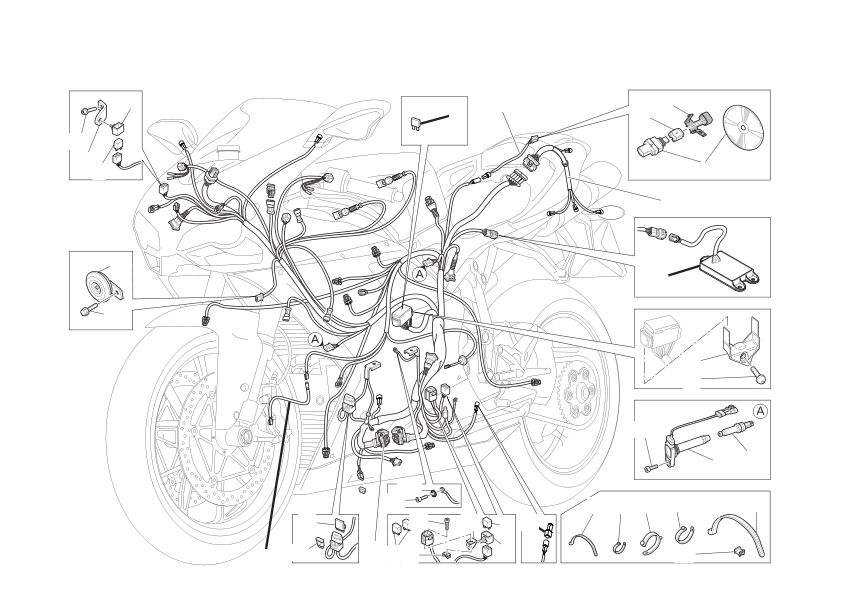 A

A

A