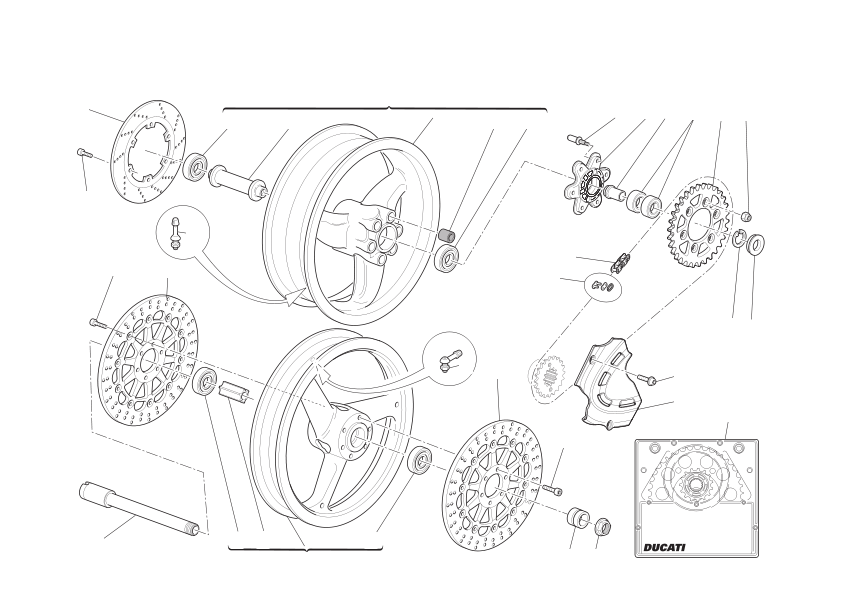 DUCATI