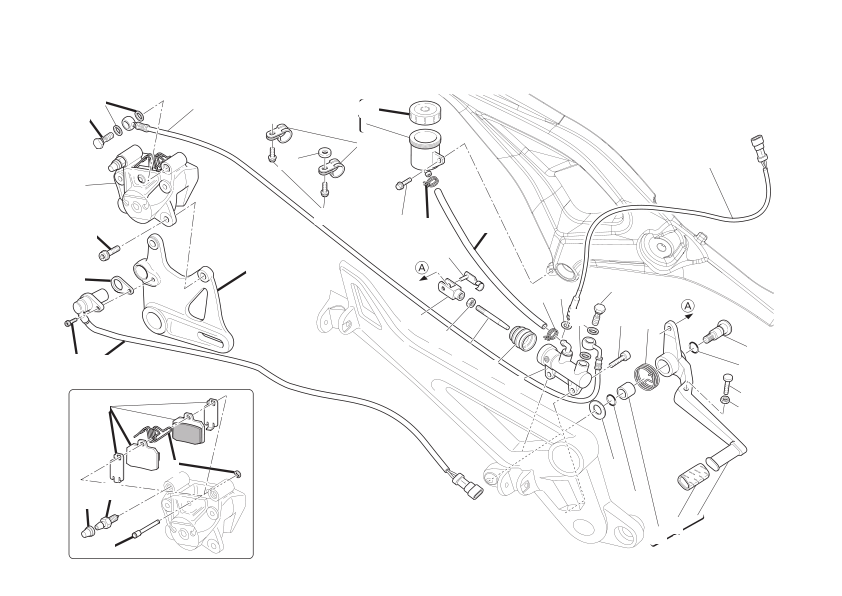 A

A