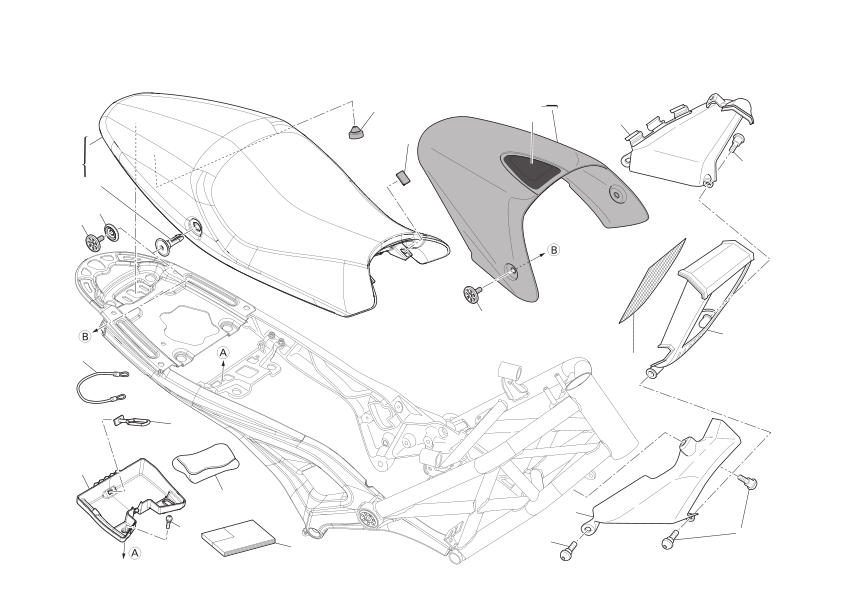 B

B

A

A