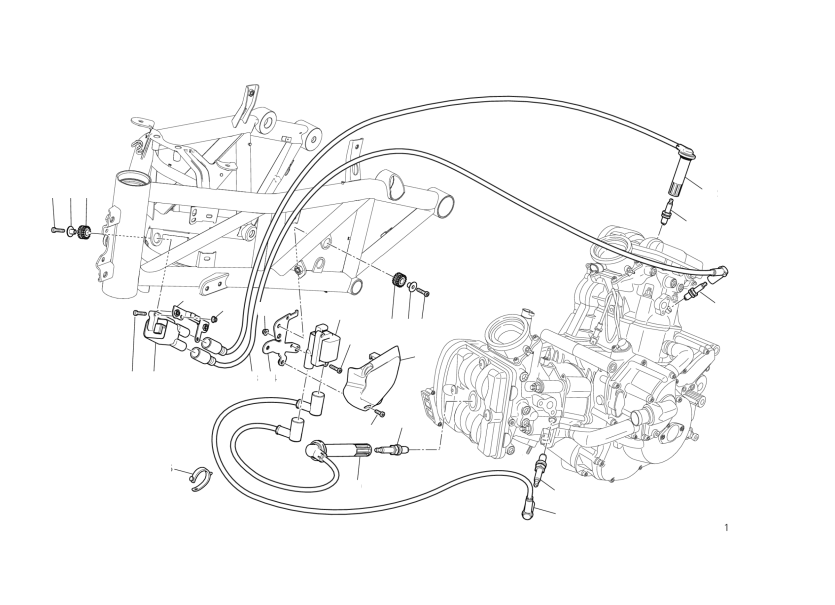 1