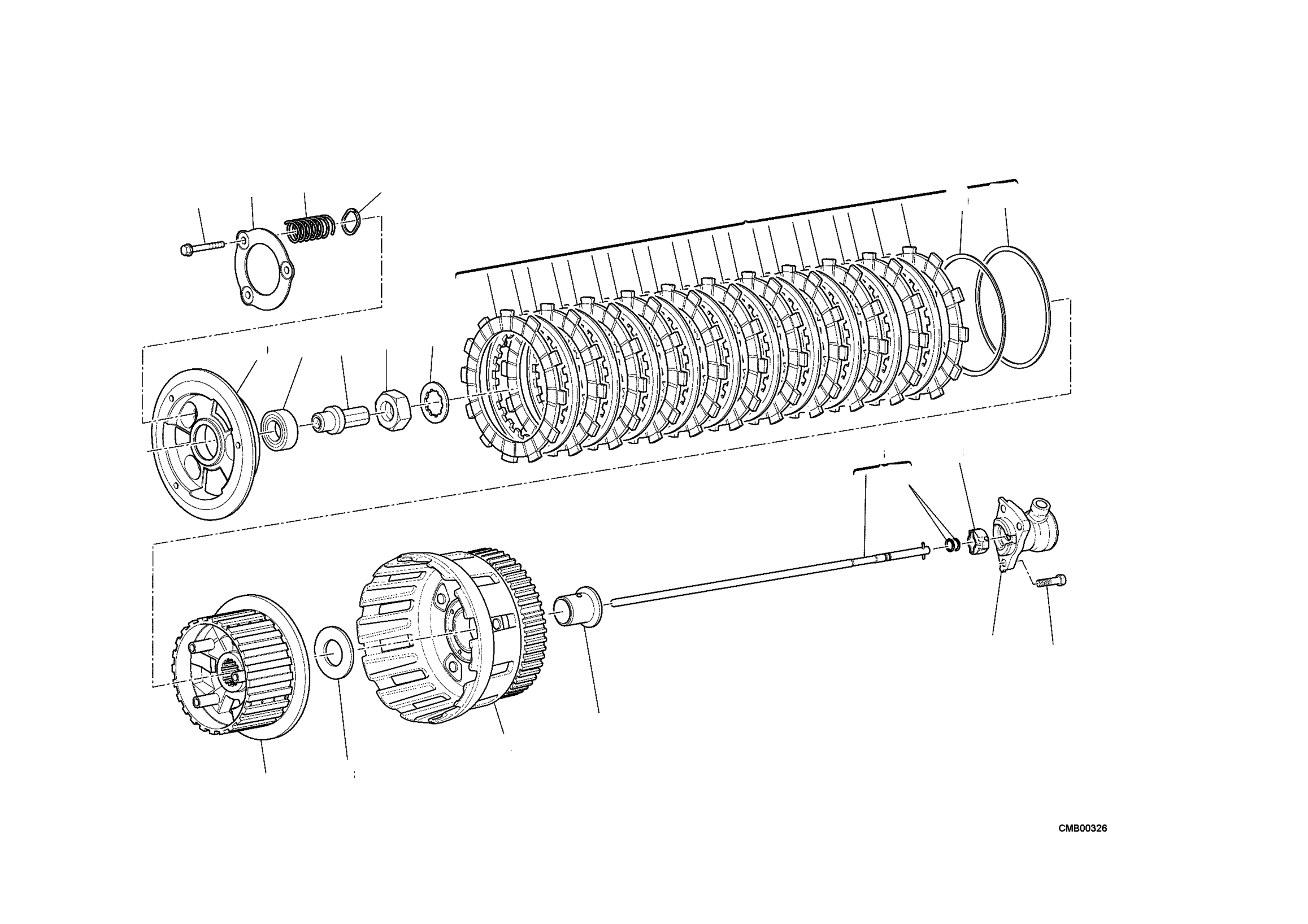 CMB00326