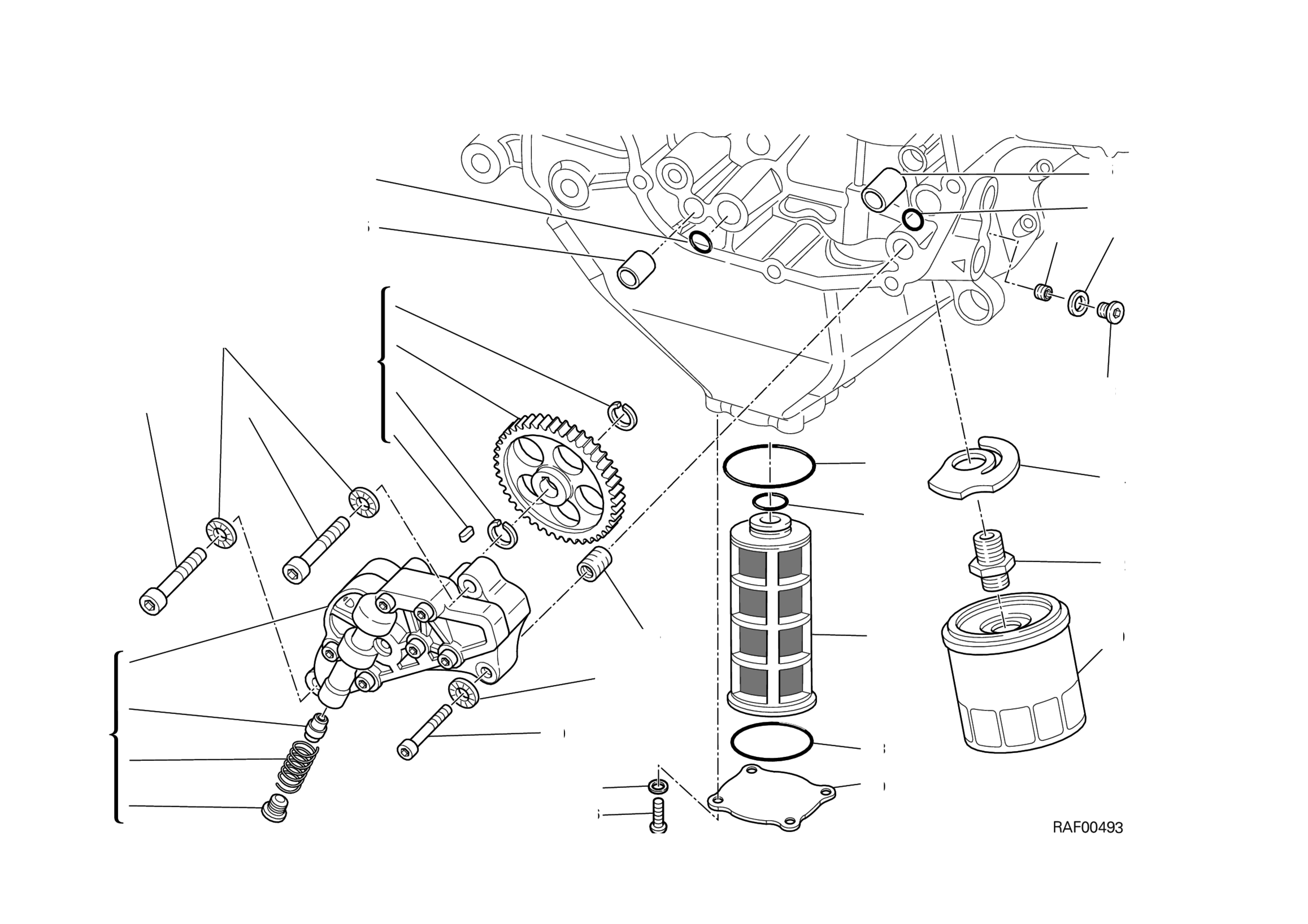 RAF00493