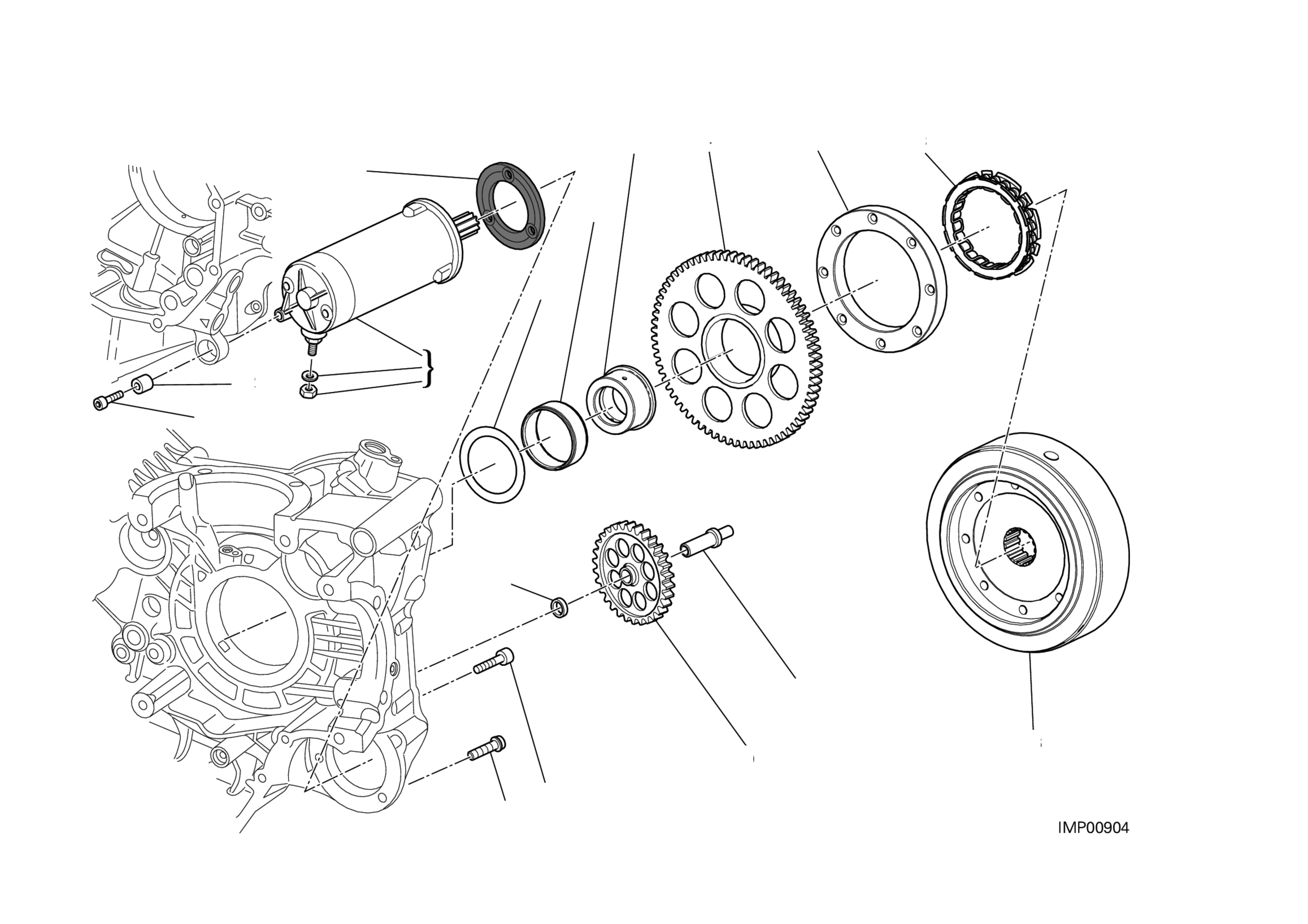 IMP00904