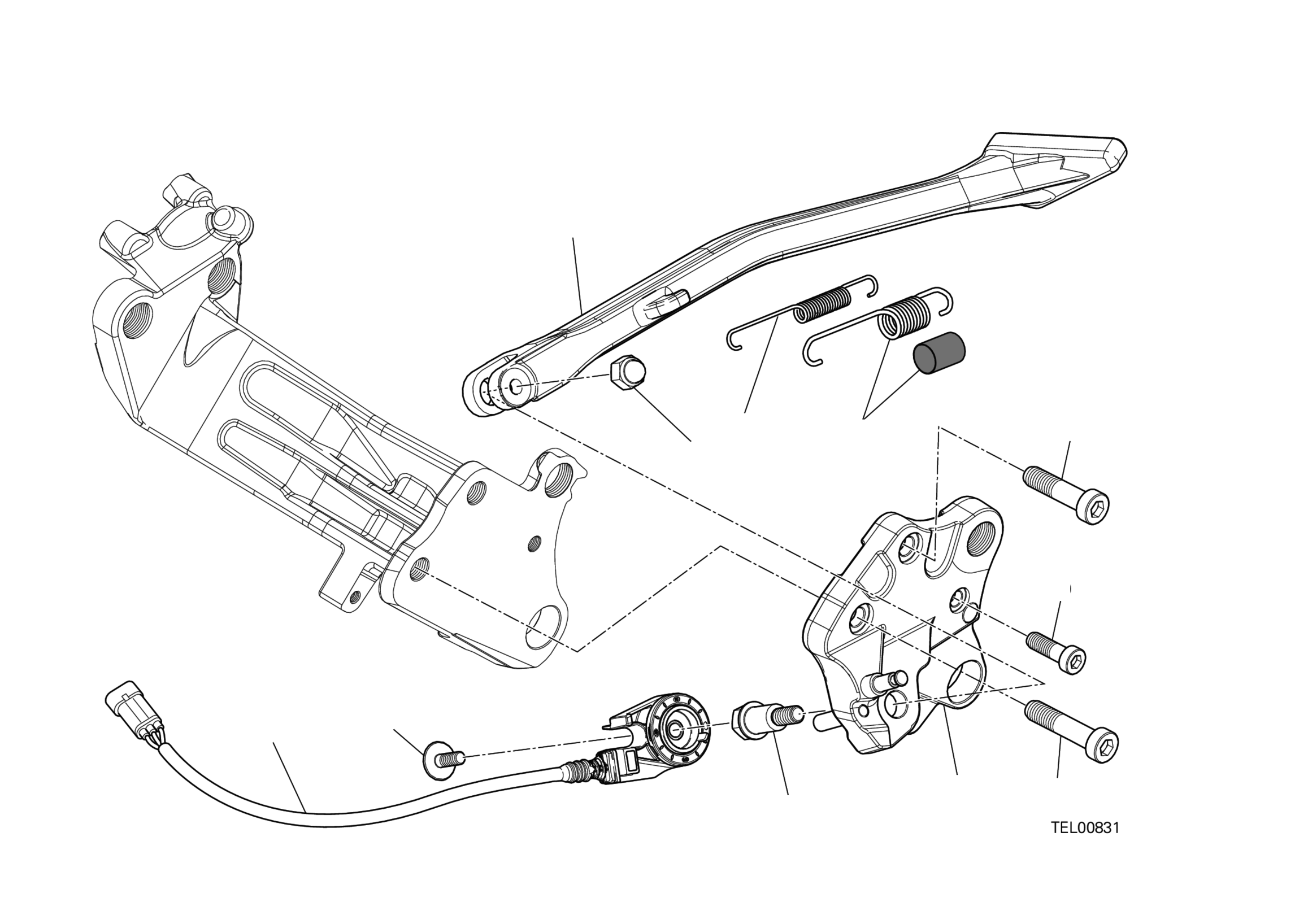 TEL00831