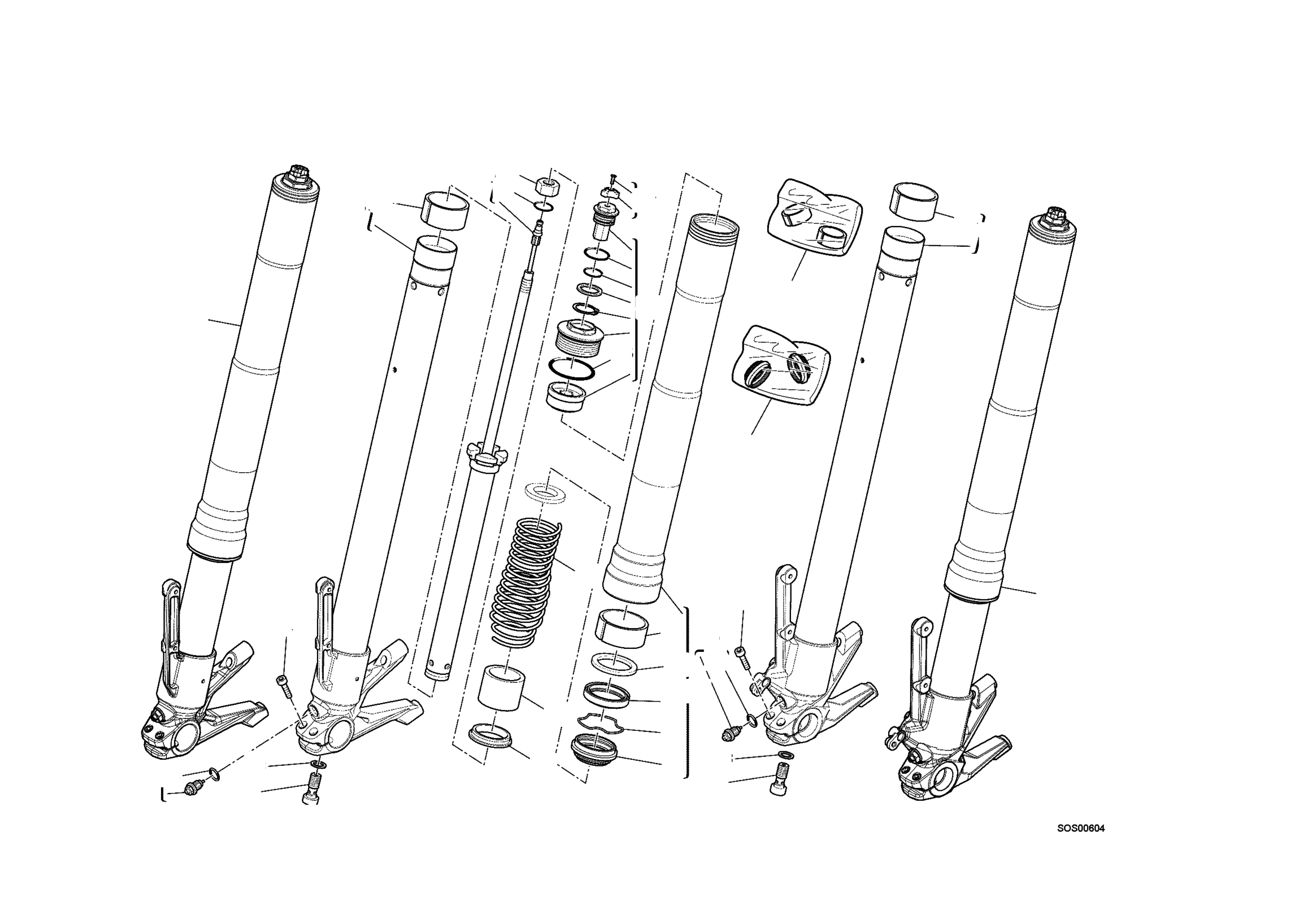 SOS00604