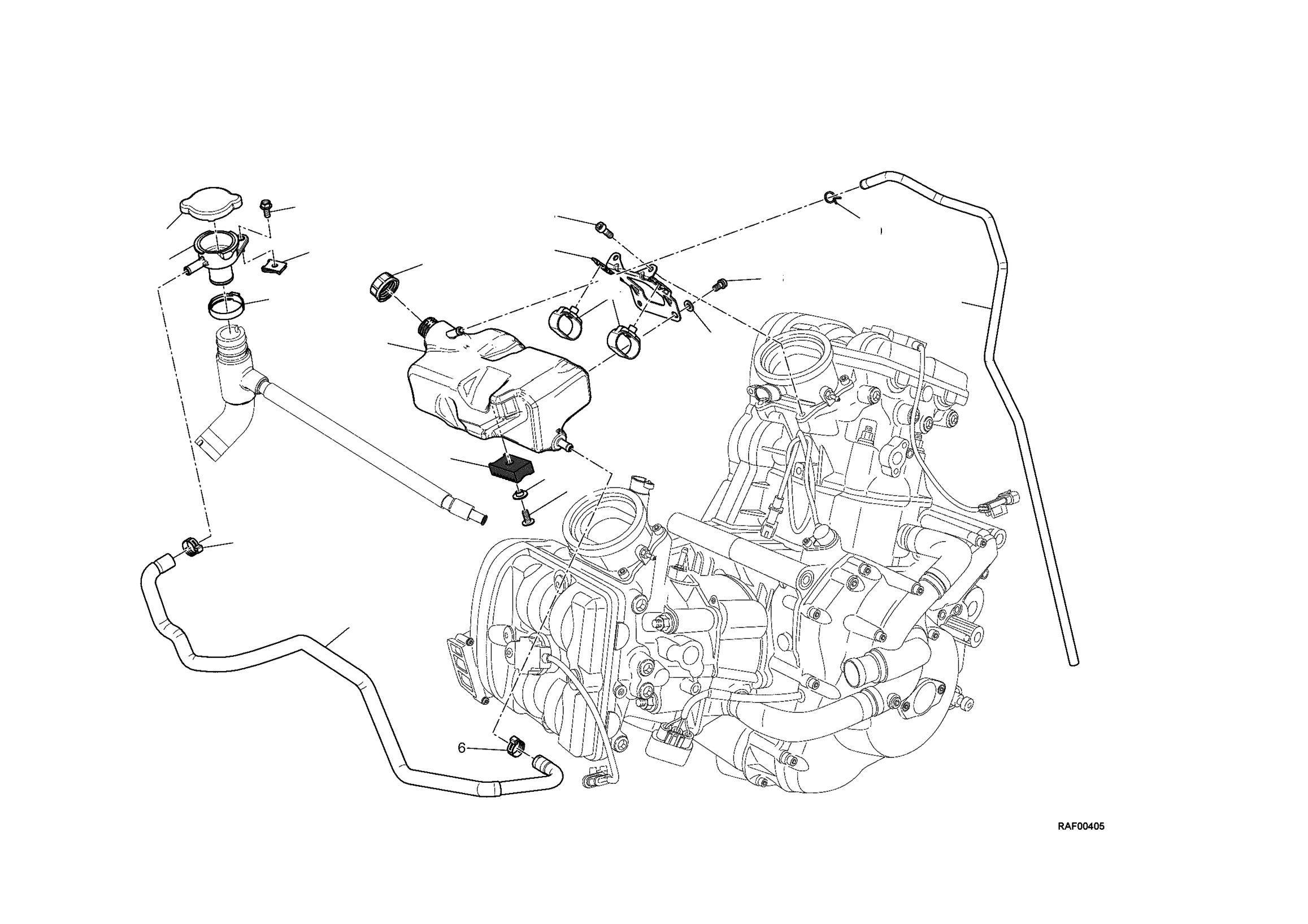 6

RAF00405