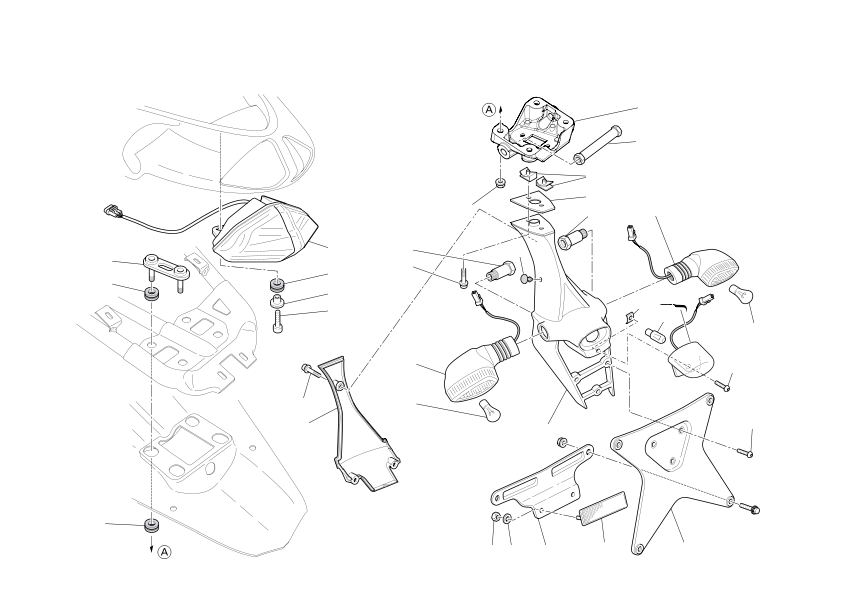 A

A