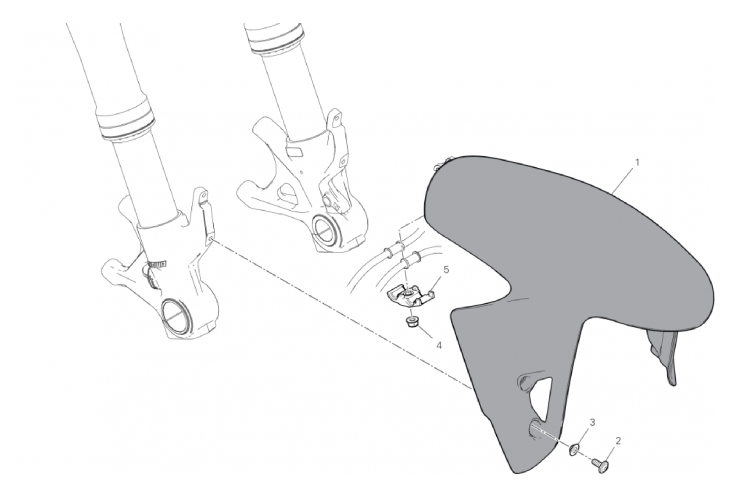 1
5
4
3
2