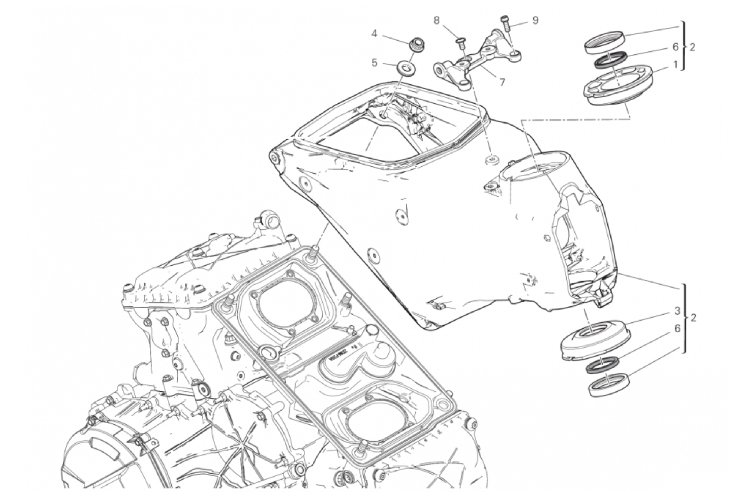 4
5
8
9
7
6
2
1
3
2
6