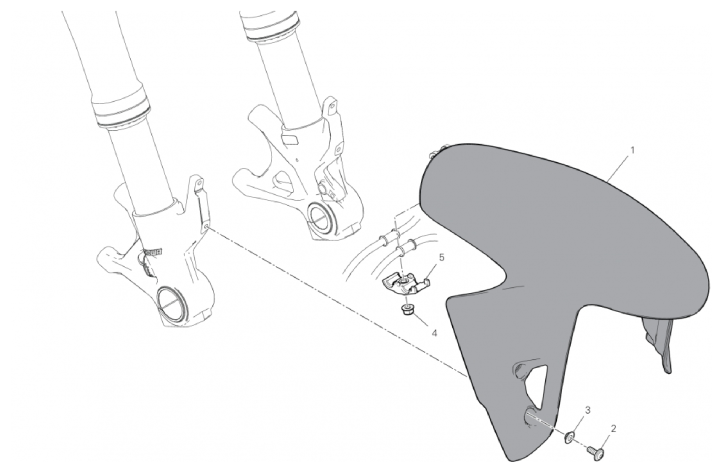 1
5
4
3
2