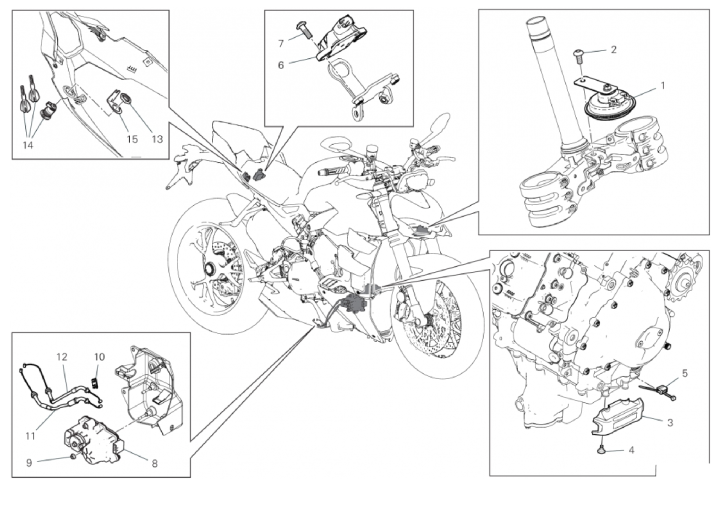 14
15
13
7
6
2
1
12
10
11
9
8
5
3
4