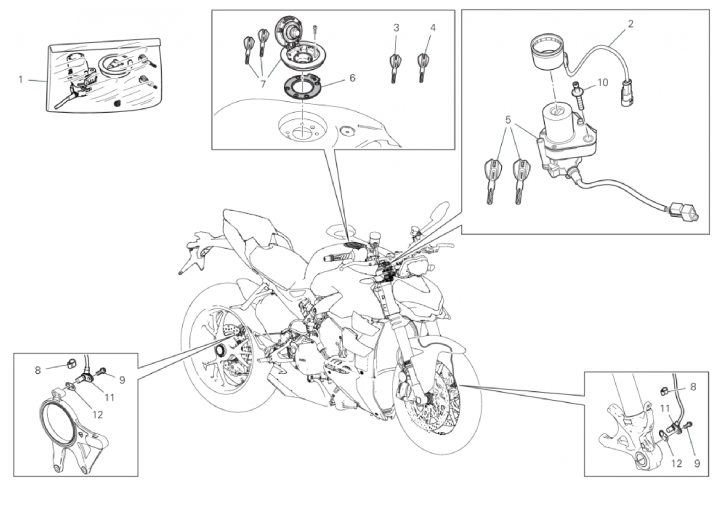 1
7
6
3
4
2
10
5
8
9
11
12
8
11
12
9