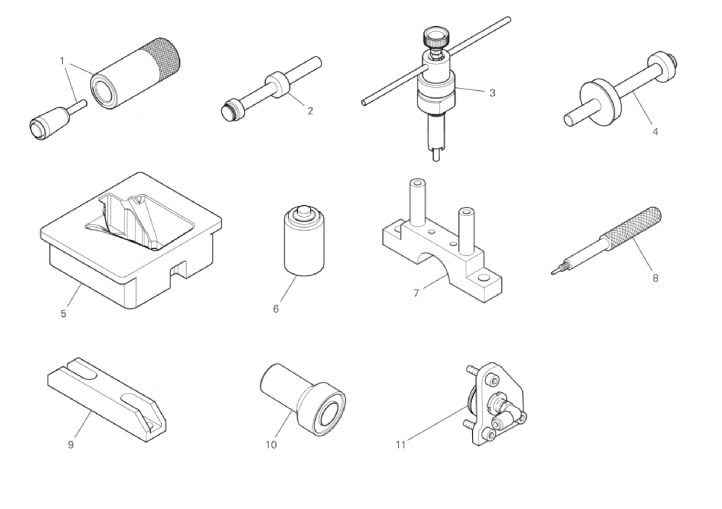 1
2
3
4
5
6
7
8
9
10
11