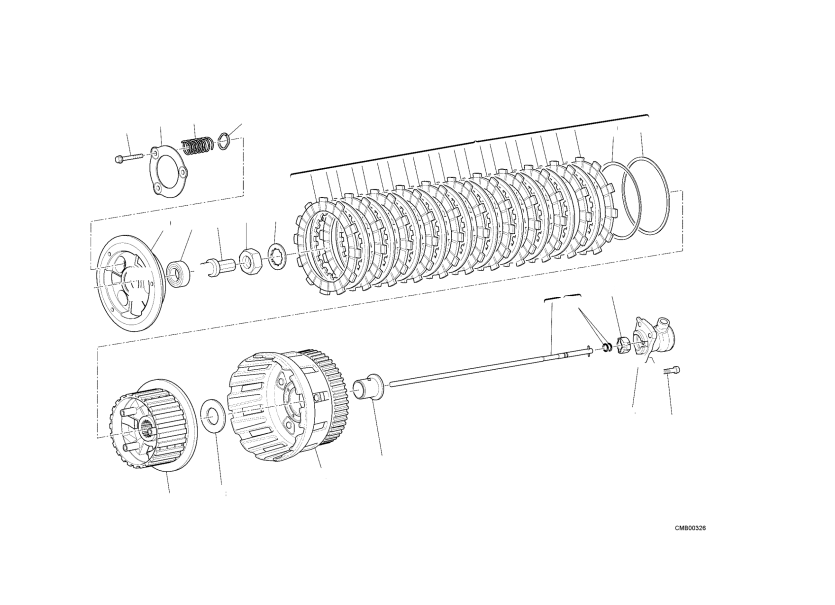 CMB00326