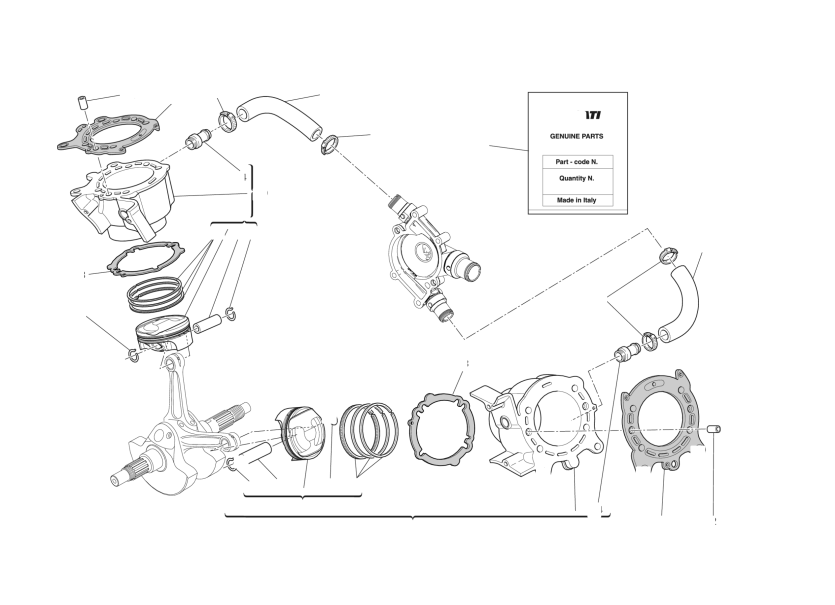 177

GENUINE PARTS

Part - code N.

Quantity N.

Made in Italy