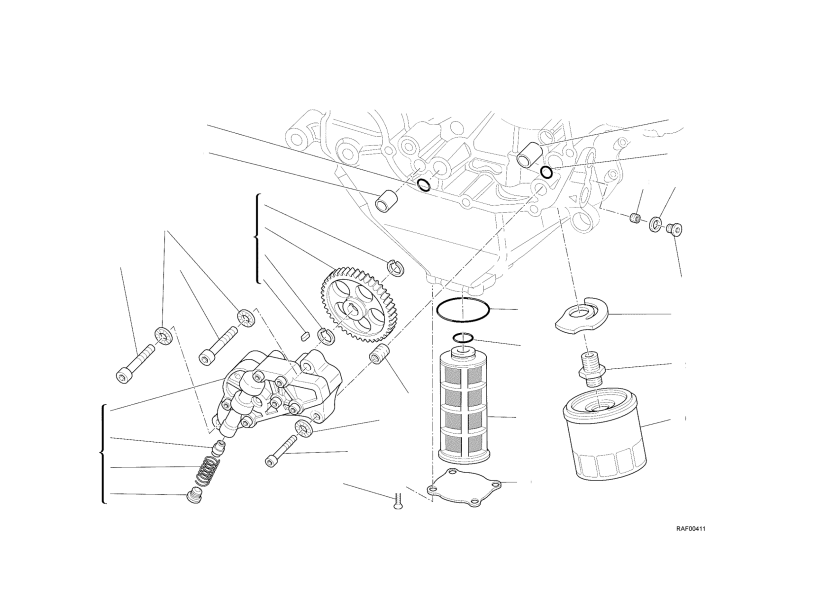 RAF00411