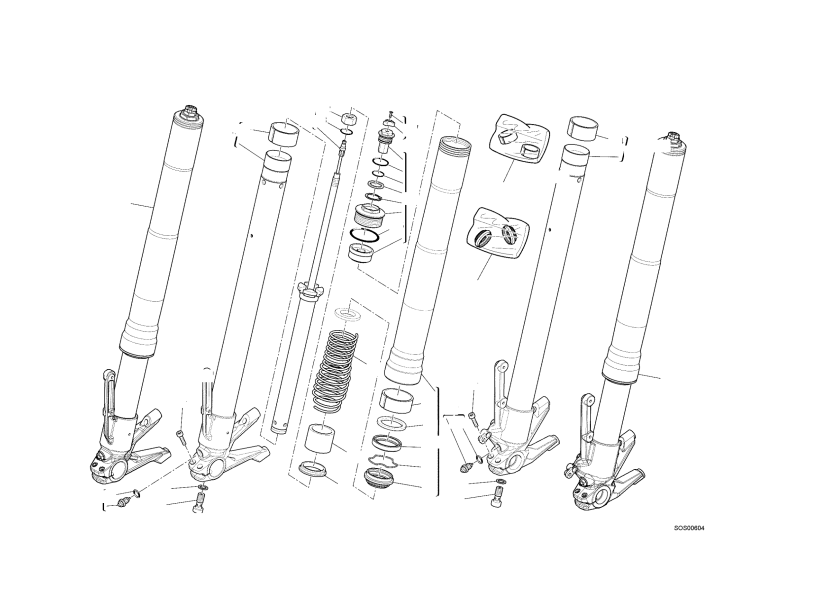 SOS00604