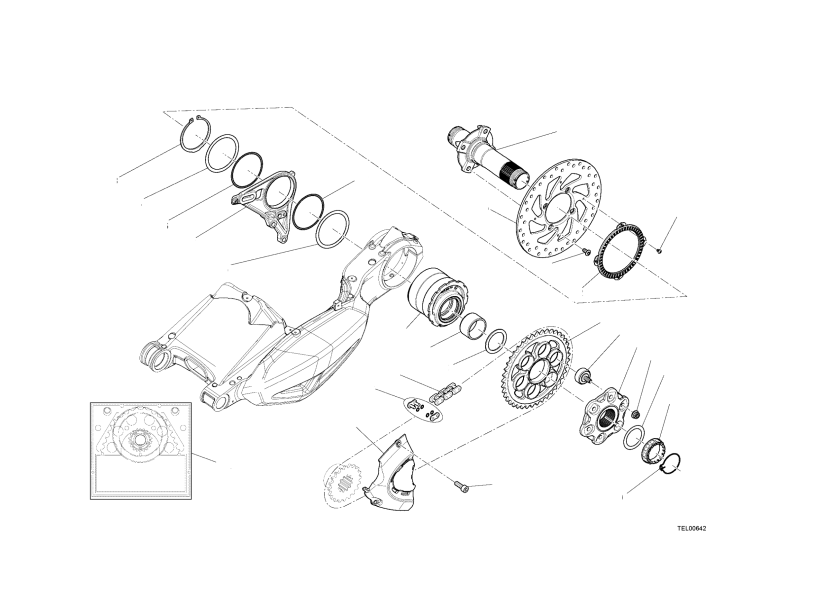 TEL00642