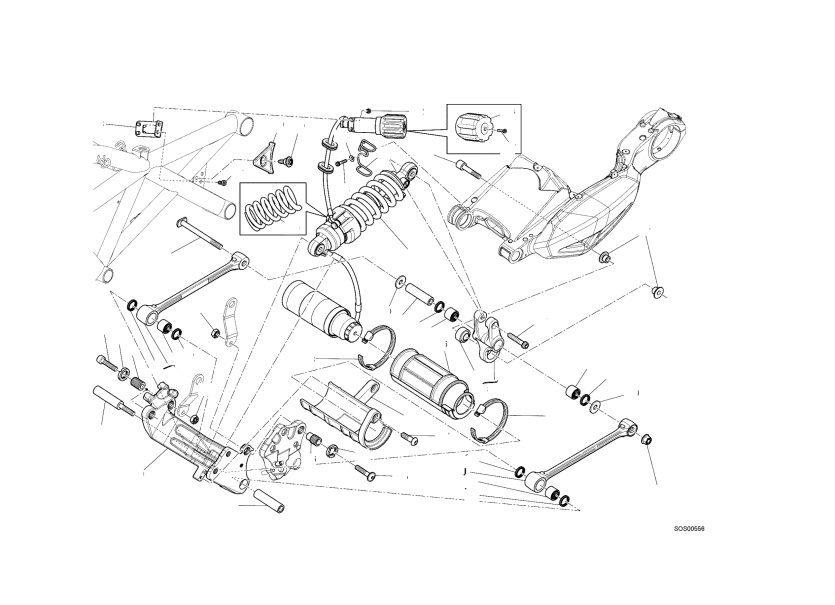 SOS00556