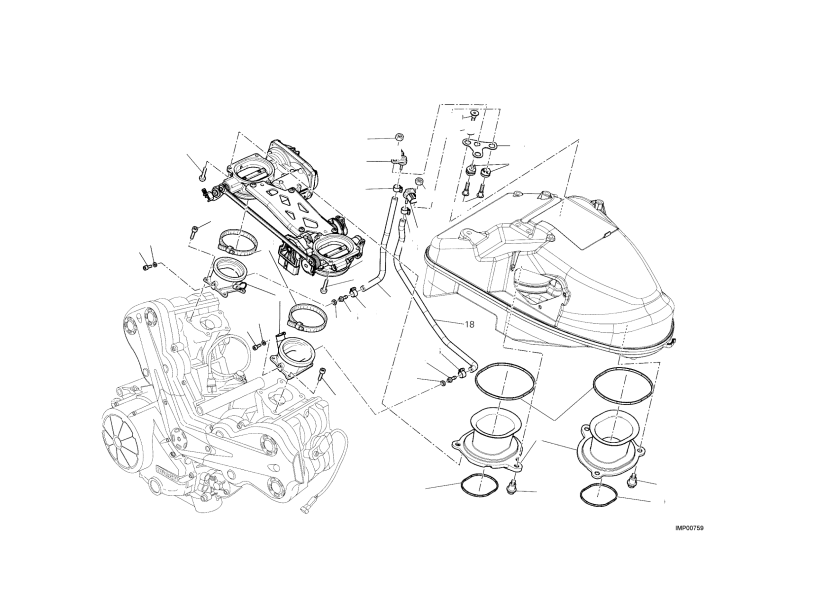 18

IMP00759