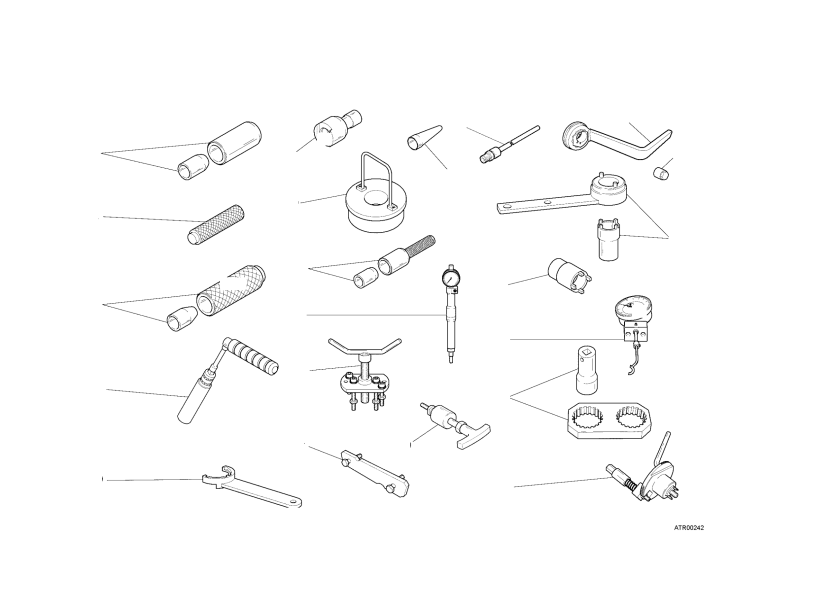 ATR00242