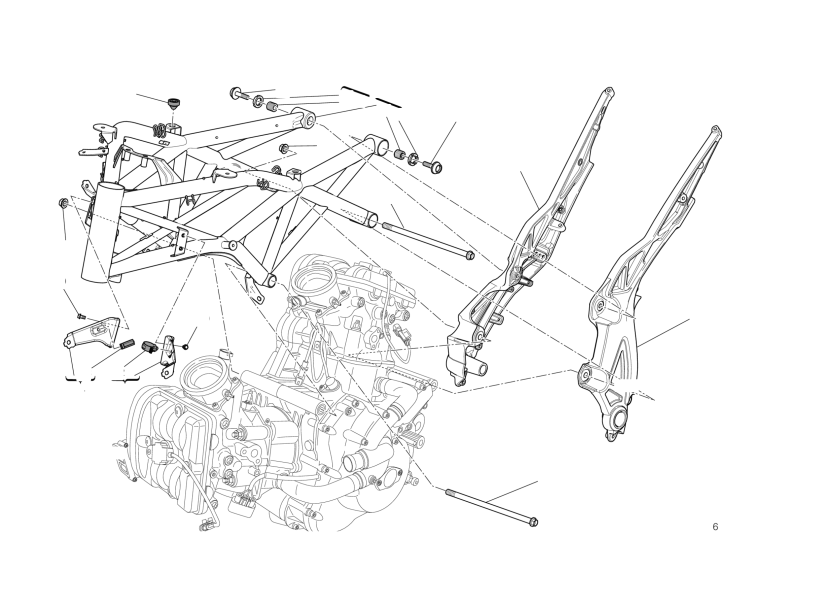 6