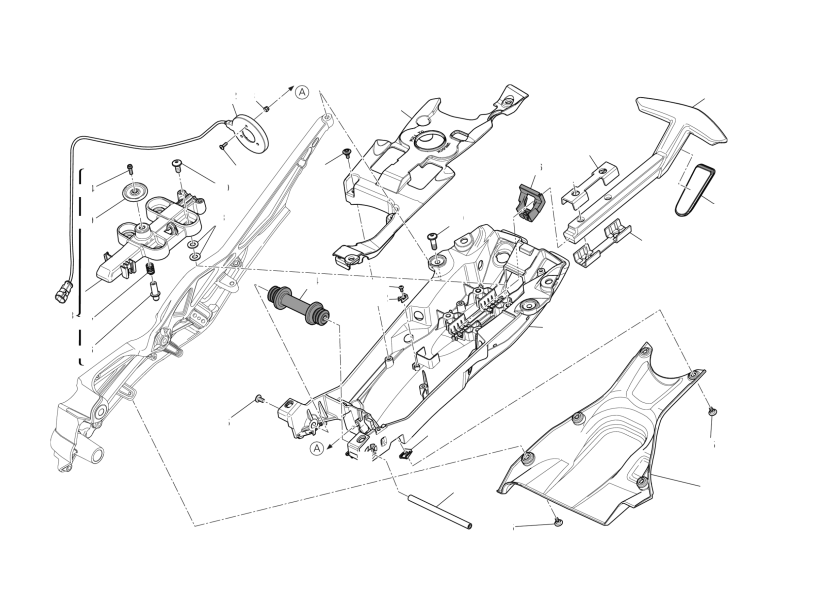 A

A