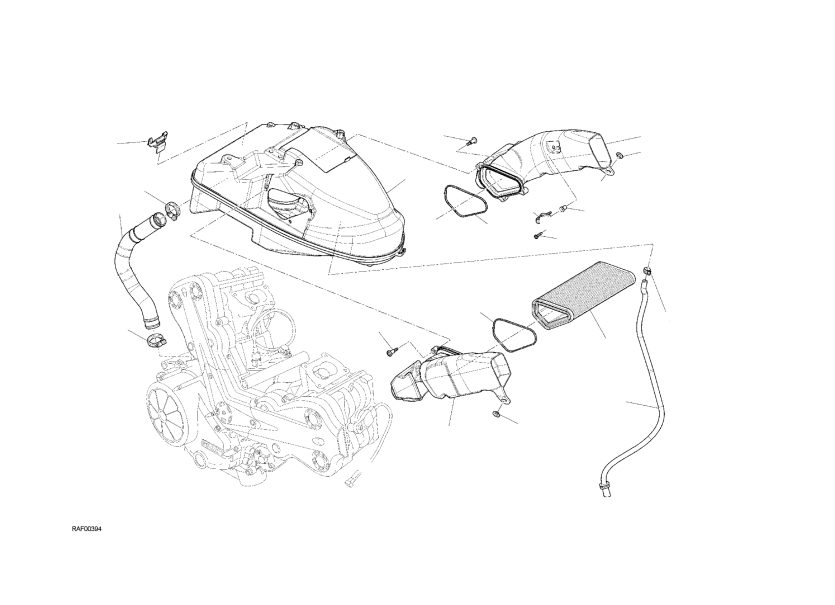 RAF00394