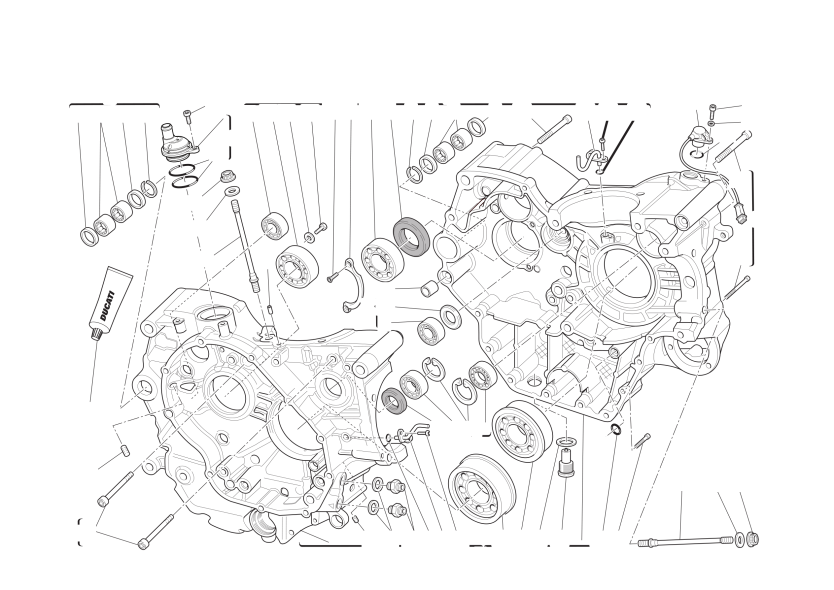 DUCATI